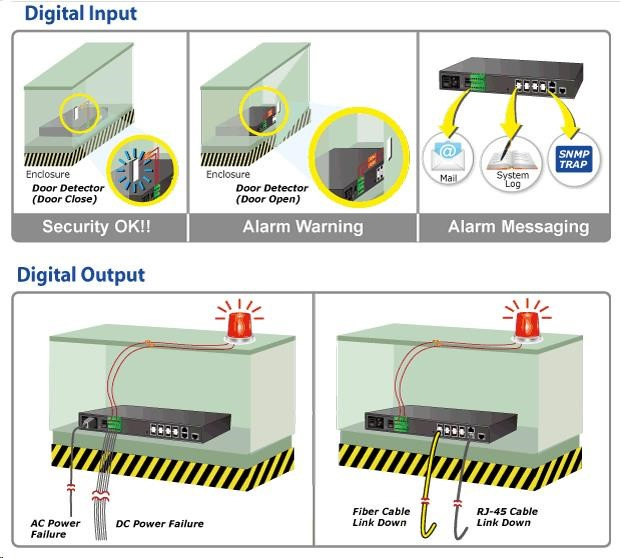 Digital Input

Enclosure
Door Detector
(Door Close)

Security OK!!

Enclosure
Door Detector
(Door Open)

Alarm Warning

Mail

System Log

SNMP TRAP

Alarm Messaging

Digital Output

AC Power Failure

DC Power Failure

Fiber Cable Link Down

RJ-45 Cable Link Down