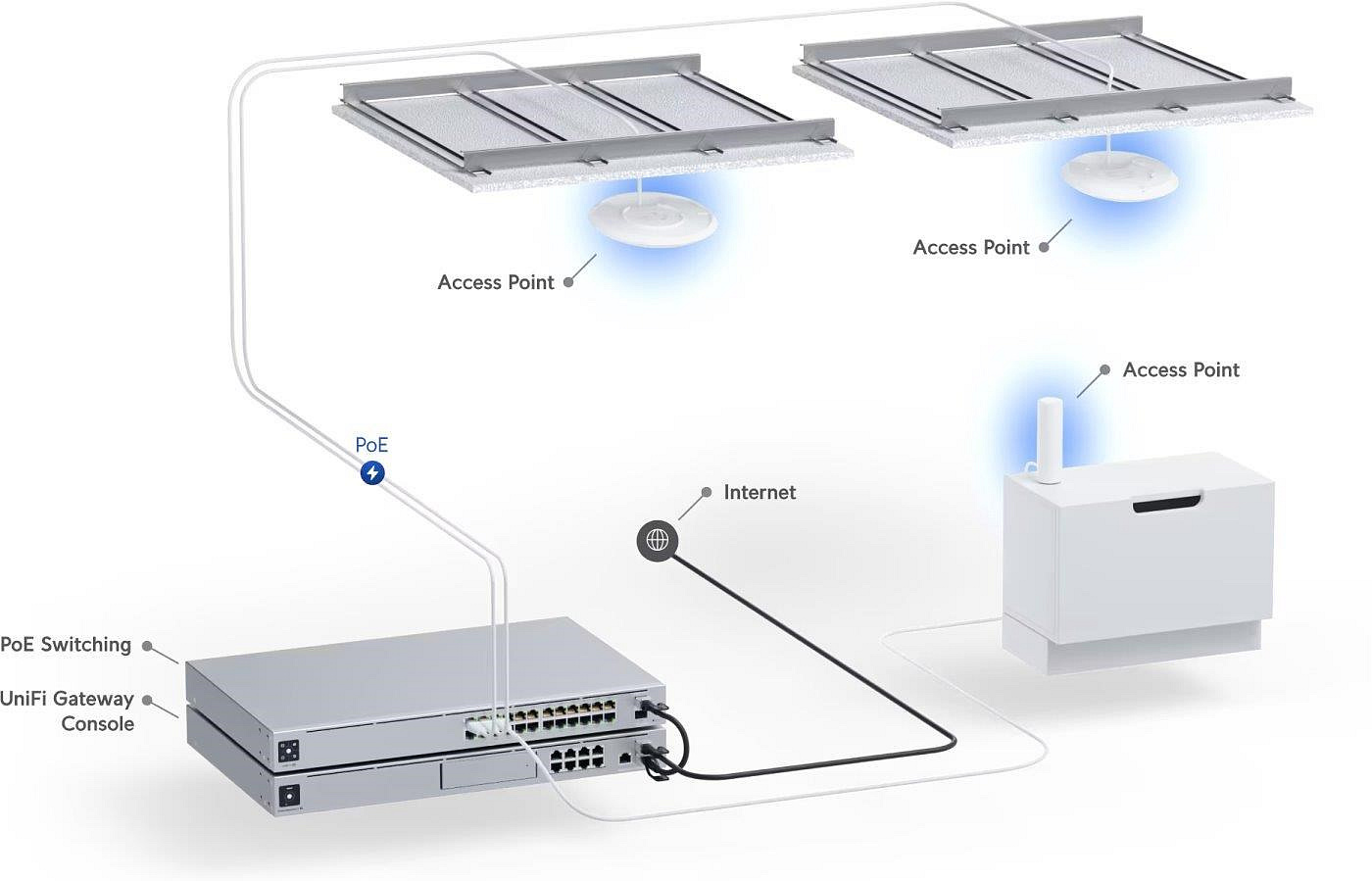 Access Point

Access Point

Access Point

PoE

Internet

PoE Switching

UniFi Gateway Console